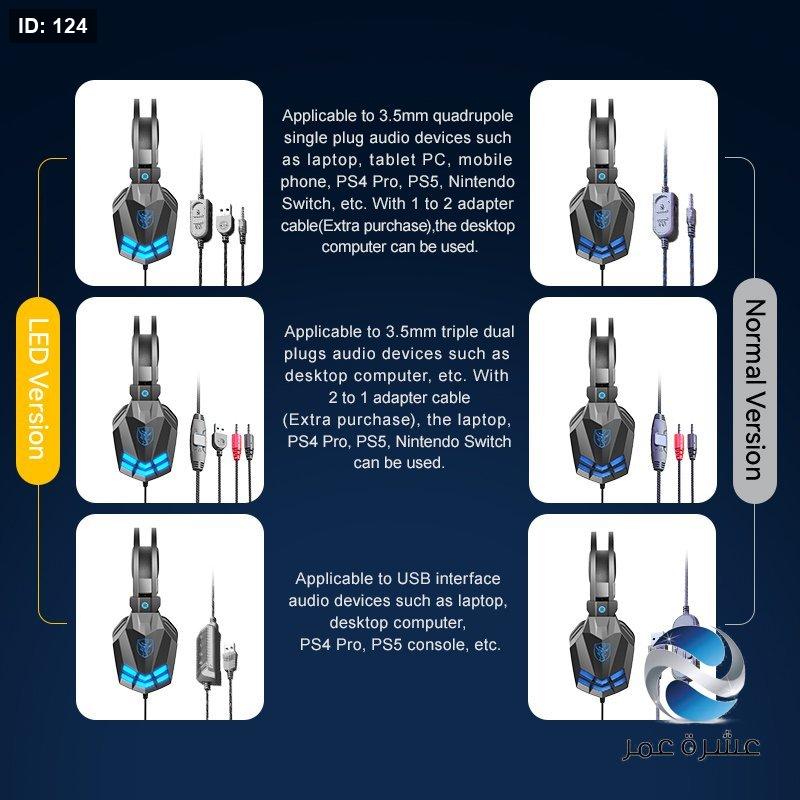 ID: 124

LED Version

Applicable to 3.5mm quadrupole single plug audio devices such as laptop, tablet PC, mobile phone, PS4 Pro, PS5, Nintendo Switch, etc. With 1 to 2 adapter cable(Extra purchase),the desktop computer can be used.

Applicable to 3.5mm triple dual plugs audio devices such as desktop computer, etc. With 2 to 1 adapter cable (Extra purchase), the laptop, PS4 Pro, PS5, Nintendo Switch can be used.

Applicable to USB interface audio devices such as laptop, desktop computer, PS4 Pro, PS5 console, etc.

Normal Version

عشرة عمر