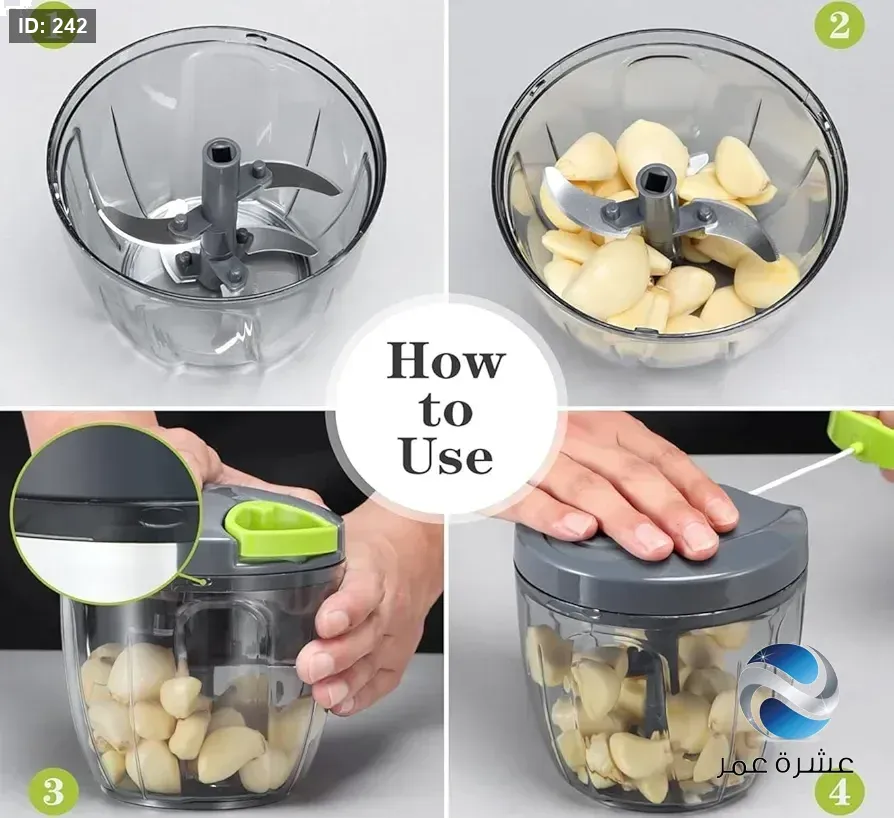 ID: 242

2

How to Use

3

4

عشرة عمر