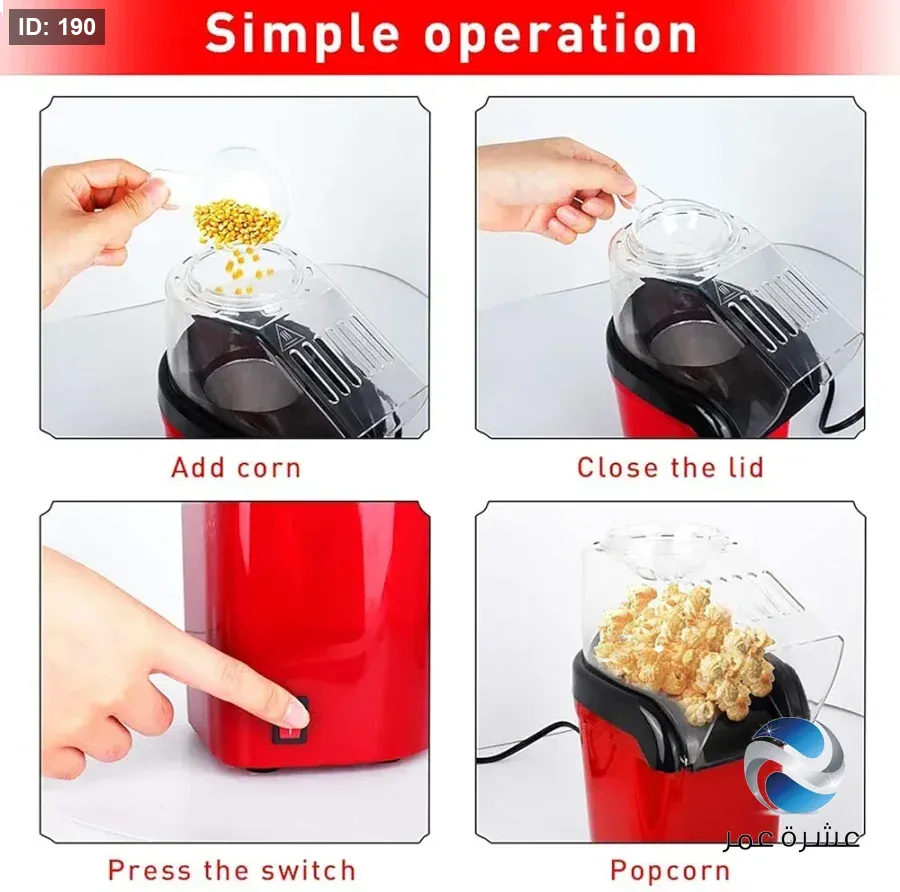 ID: 190

Simple operation

Add corn

Close the lid

Press the switch

Popcorn

عشرة عمر